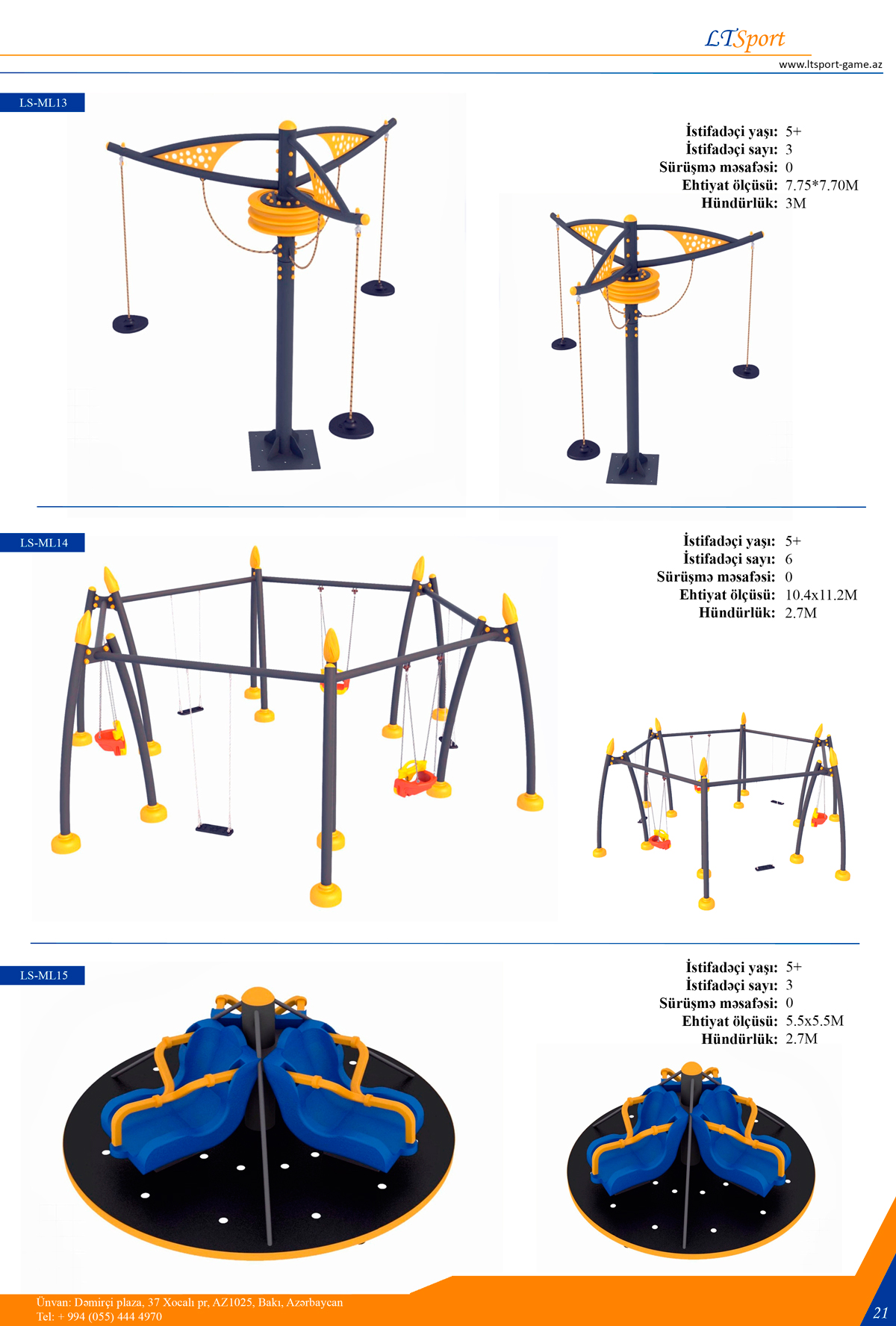 LTSport
www.ltsport-game.az

LS-ML13

İstifadəçi yaşı: 5+
İstifadəçi sayı: 3
Sürüşmə məsafəsi: 0
Ehtiyat ölçüsü: 7.75*7.70M
Hündürlük: 3M

LS-ML14

İstifadəçi yaşı: 5+
İstifadəçi sayı: 6
Sürüşmə məsafəsi: 0
Ehtiyat ölçüsü: 10.4x11.2M
Hündürlük: 2.7M

LS-ML15

İstifadəçi yaşı: 5+
İstifadəçi sayı: 3
Sürüşmə məsafəsi: 0
Ehtiyat ölçüsü: 5.5x5.5M
Hündürlük: 2.7M

Ünvan: Dəmirçi plaza, 37 Xocalı pr, AZ1025, Bakı, Azərbaycan
Tel: + 994 (055) 444 4970

21