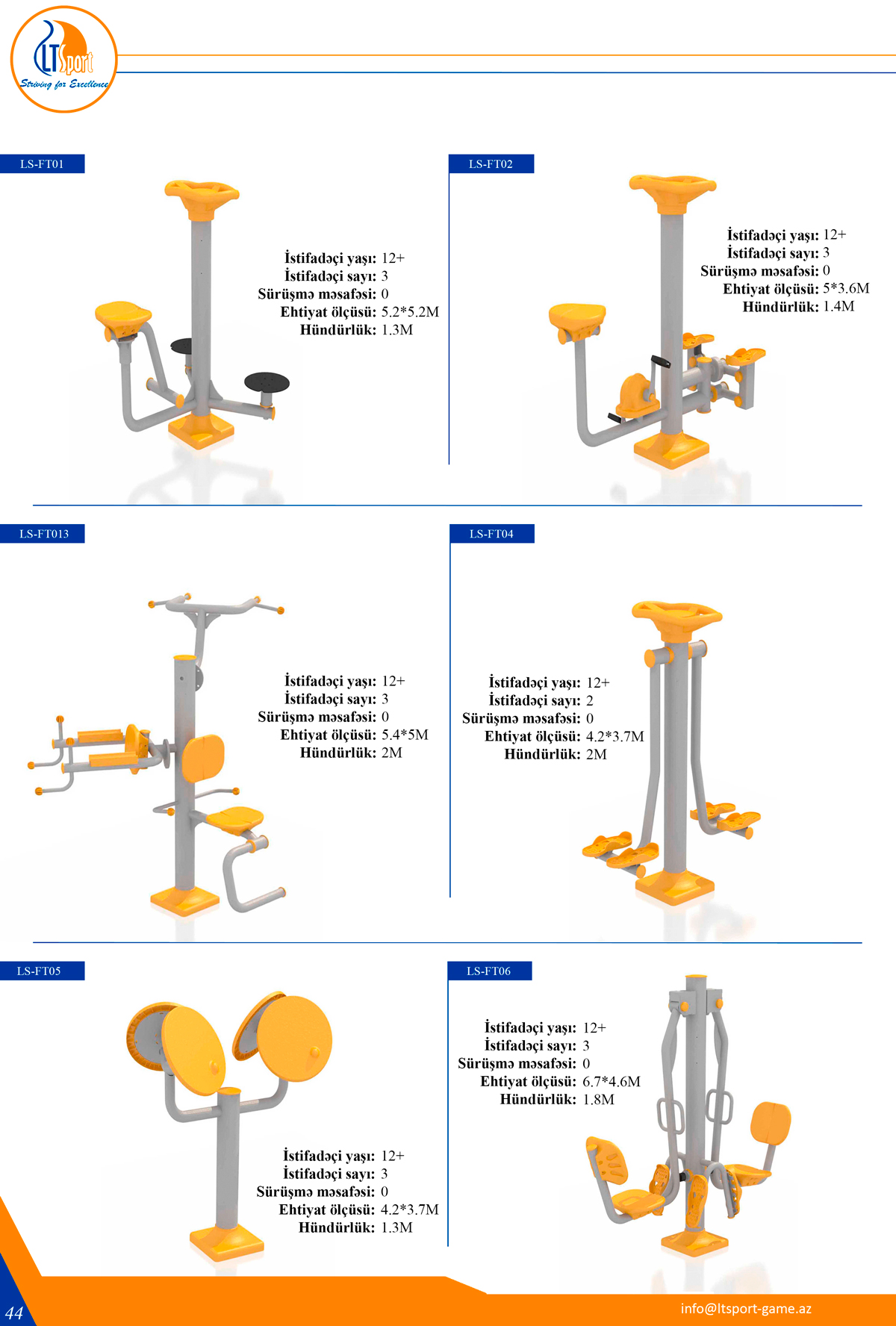 LTSport
Striving for Excellence

LS-FT01

İstifadəçi yaşı: 12+
İstifadəçi sayı: 3
Sürüşmə məsafəsi: 0
Ehtiyat ölçüsü: 5.2*5.2M
Hündürlük: 1.3M

LS-FT02

İstifadəçi yaşı: 12+
İstifadəçi sayı: 3
Sürüşmə məsafəsi: 0
Ehtiyat ölçüsü: 5*3.6M
Hündürlük: 1.4M

LS-FT013

İstifadəçi yaşı: 12+
İstifadəçi sayı: 3
Sürüşmə məsafəsi: 0
Ehtiyat ölçüsü: 5.4*5M
Hündürlük: 2M

LS-FT04

İstifadəçi yaşı: 12+
İstifadəçi sayı: 2
Sürüşmə məsafəsi: 0
Ehtiyat ölçüsü: 4.2*3.7M
Hündürlük: 2M

LS-FT05

İstifadəçi yaşı: 12+
İstifadəçi sayı: 3
Sürüşmə məsafəsi: 0
Ehtiyat ölçüsü: 4.2*3.7M
Hündürlük: 1.3M

LS-FT06

İstifadəçi yaşı: 12+
İstifadəçi sayı: 3
Sürüşmə məsafəsi: 0
Ehtiyat ölçüsü: 6.7*4.6M
Hündürlük: 1.8M

44

info@ltsport-game.az