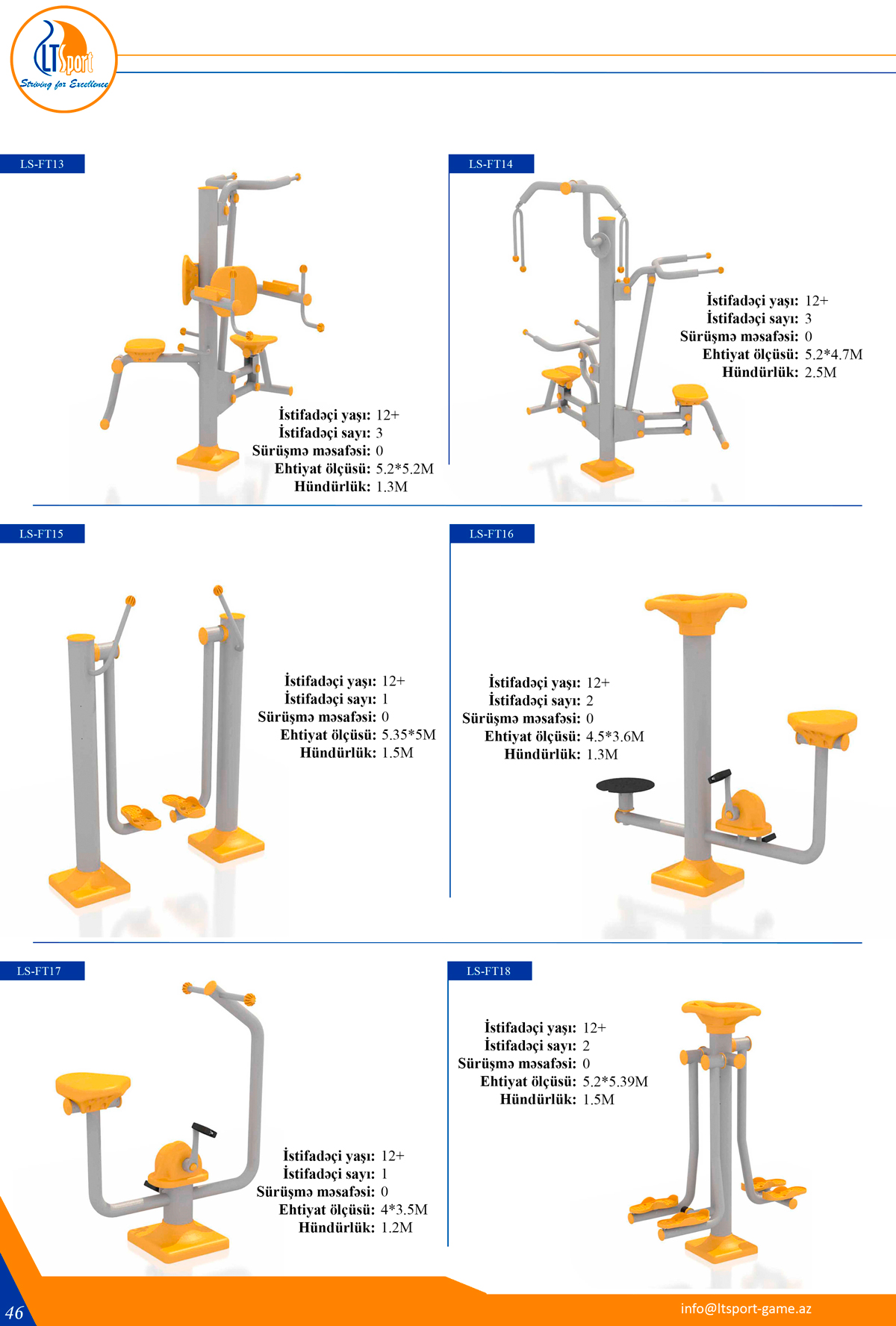 LTSport
Striving for Excellence

LS-FT13

İstifadəçi yaşı: 12+
İstifadəçi sayı: 3
Sürüşmə məsafəsi: 0
Ehtiyat ölçüsü: 5.2*5.2M
Hündürlük: 1.3M

LS-FT14

İstifadəçi yaşı: 12+
İstifadəçi sayı: 3
Sürüşmə məsafəsi: 0
Ehtiyat ölçüsü: 5.2*4.7M
Hündürlük: 2.5M

LS-FT15

İstifadəçi yaşı: 12+
İstifadəçi sayı: 1
Sürüşmə məsafəsi: 0
Ehtiyat ölçüsü: 5.35*5M
Hündürlük: 1.5M

LS-FT16

İstifadəçi yaşı: 12+
İstifadəçi sayı: 2
Sürüşmə məsafəsi: 0
Ehtiyat ölçüsü: 4.5*3.6M
Hündürlük: 1.3M

LS-FT17

İstifadəçi yaşı: 12+
İstifadəçi sayı: 1
Sürüşmə məsafəsi: 0
Ehtiyat ölçüsü: 4*3.5M
Hündürlük: 1.2M

LS-FT18

İstifadəçi yaşı: 12+
İstifadəçi sayı: 2
Sürüşmə məsafəsi: 0
Ehtiyat ölçüsü: 5.2*5.39M
Hündürlük: 1.5M

46

info@ltsport-game.az