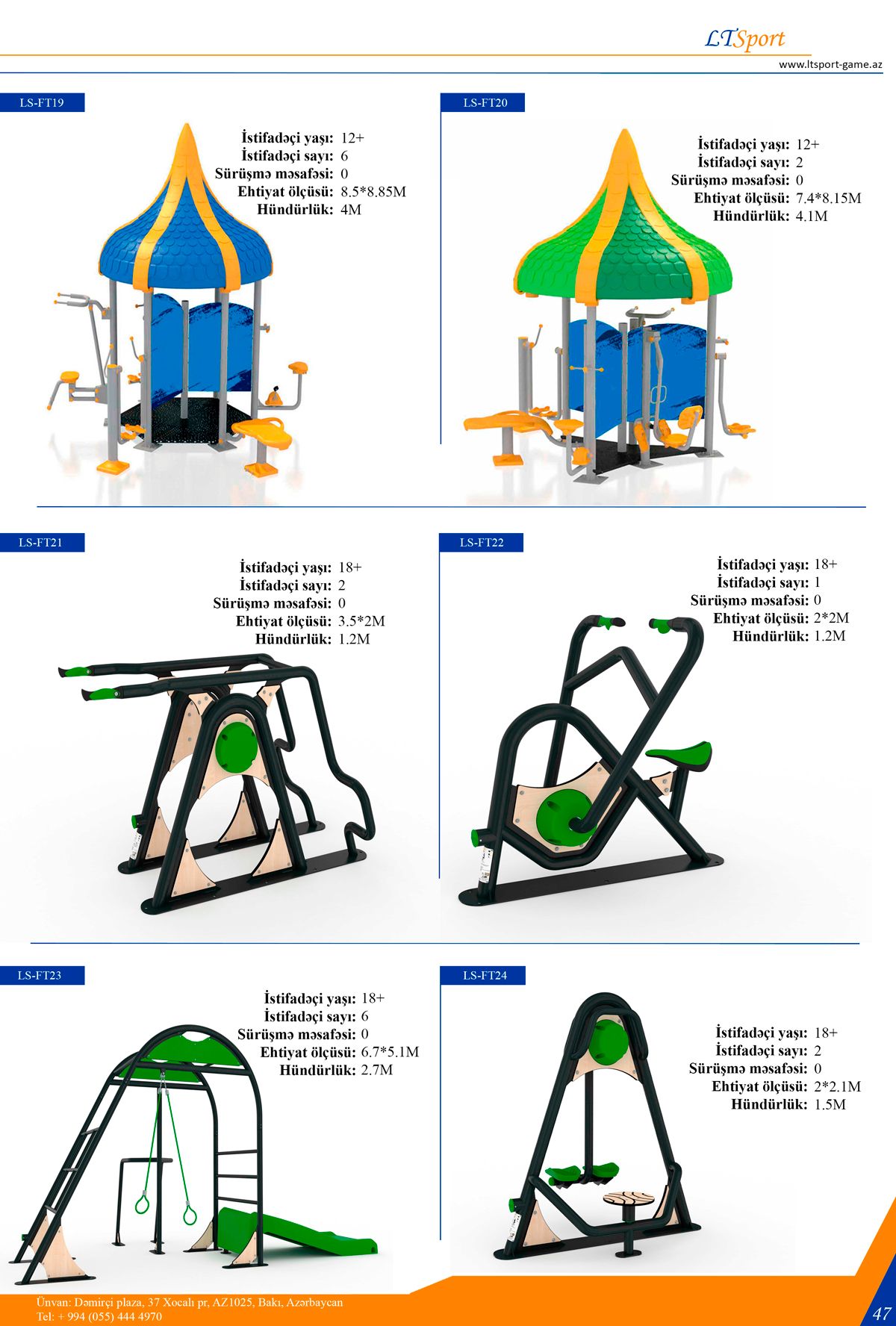 LTSport
www.ltsport-game.az

LS-FT19

İstifadəçi yaşı: 12+
İstifadəçi sayı: 6
Sürüşmə məsafəsi: 0
Ehtiyat ölçüsü: 8.5*8.85M
Hündürlük: 4M

LS-FT20

İstifadəçi yaşı: 12+
İstifadəçi sayı: 2
Sürüşmə məsafəsi: 0
Ehtiyat ölçüsü: 7.4*8.15M
Hündürlük: 4.1M

LS-FT21

İstifadəçi yaşı: 18+
İstifadəçi sayı: 2
Sürüşmə məsafəsi: 0
Ehtiyat ölçüsü: 3.5*2M
Hündürlük: 1.2M

LS-FT22

İstifadəçi yaşı: 18+
İstifadəçi sayı: 1
Sürüşmə məsafəsi: 0
Ehtiyat ölçüsü: 2*2M
Hündürlük: 1.2M

LS-FT23

İstifadəçi yaşı: 18+
İstifadəçi sayı: 6
Sürüşmə məsafəsi: 0
Ehtiyat ölçüsü: 6.7*5.1M
Hündürlük: 2.7M

LS-FT24

İstifadəçi yaşı: 18+
İstifadəçi sayı: 2
Sürüşmə məsafəsi: 0
Ehtiyat ölçüsü: 2*2.1M
Hündürlük: 1.5M

Ünvan: Dəmirçi plaza, 37 Xocalı pr, AZ1025, Bakı, Azərbaycan
Tel: + 994 (055) 444 4970
47